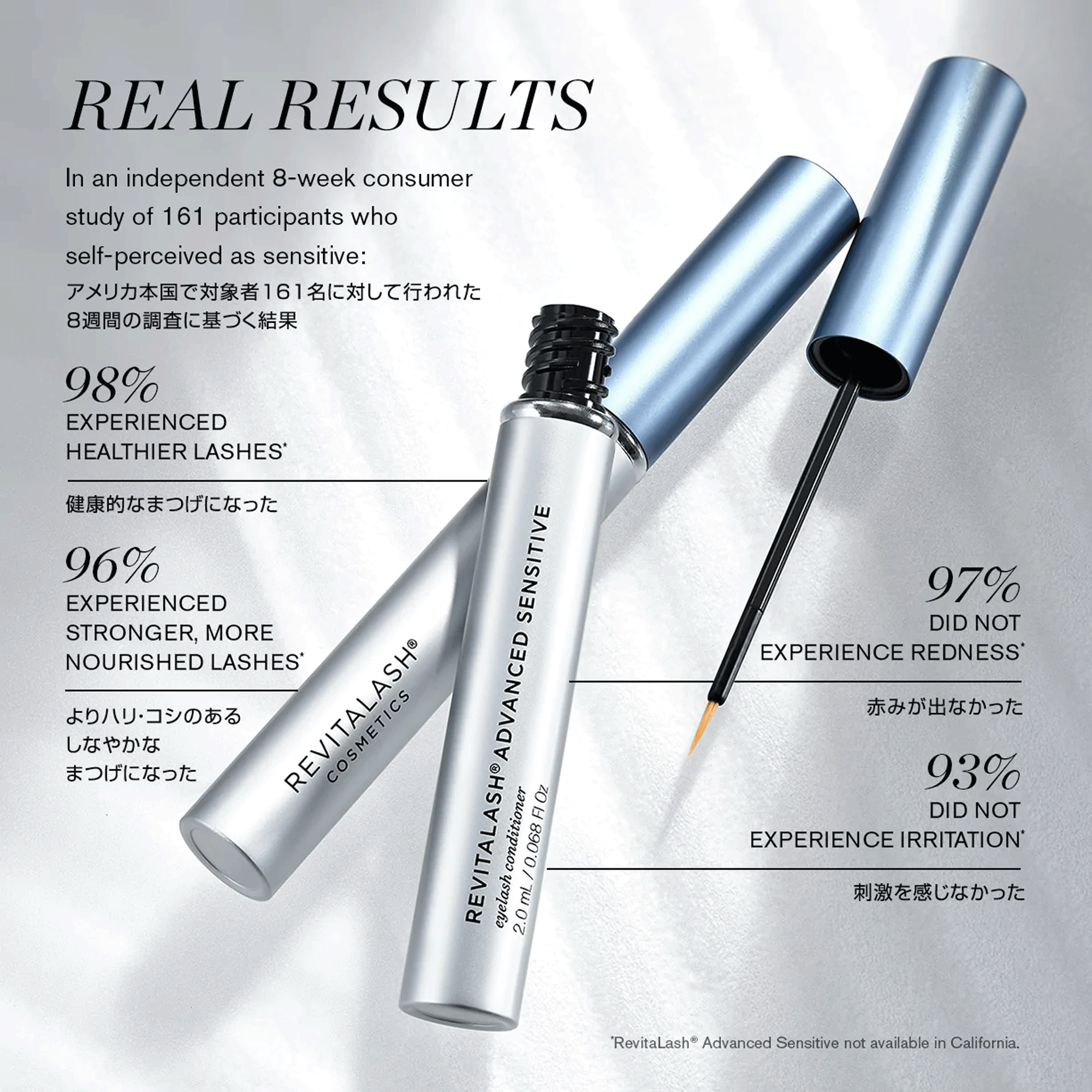 REAL RESULTS

In an independent 8-week consumer study of 161 participants who self-perceived as sensitive:
アメリカ本国で対象者161名に対して行われた8週間の調査に基づく結果

98%
EXPERIENCED HEALTHIER LASHES*

健康的なまつげになった

96%
EXPERIENCED STRONGER, MORE NOURISHED LASHES*

よりハリ・コシのある
しなやかな
まつげになった

REVITALASH®
COSMETICS

REVITALASH® ADVANCED SENSITIVE
eyelash conditioner
2.0 mL / 0.068 Fl Oz

97%
DID NOT EXPERIENCE REDNESS*

赤みが出なかった

93%
DID NOT EXPERIENCE IRRITATION*

刺激を感じなかった

*RevitaLash® Advanced Sensitive not available in California.